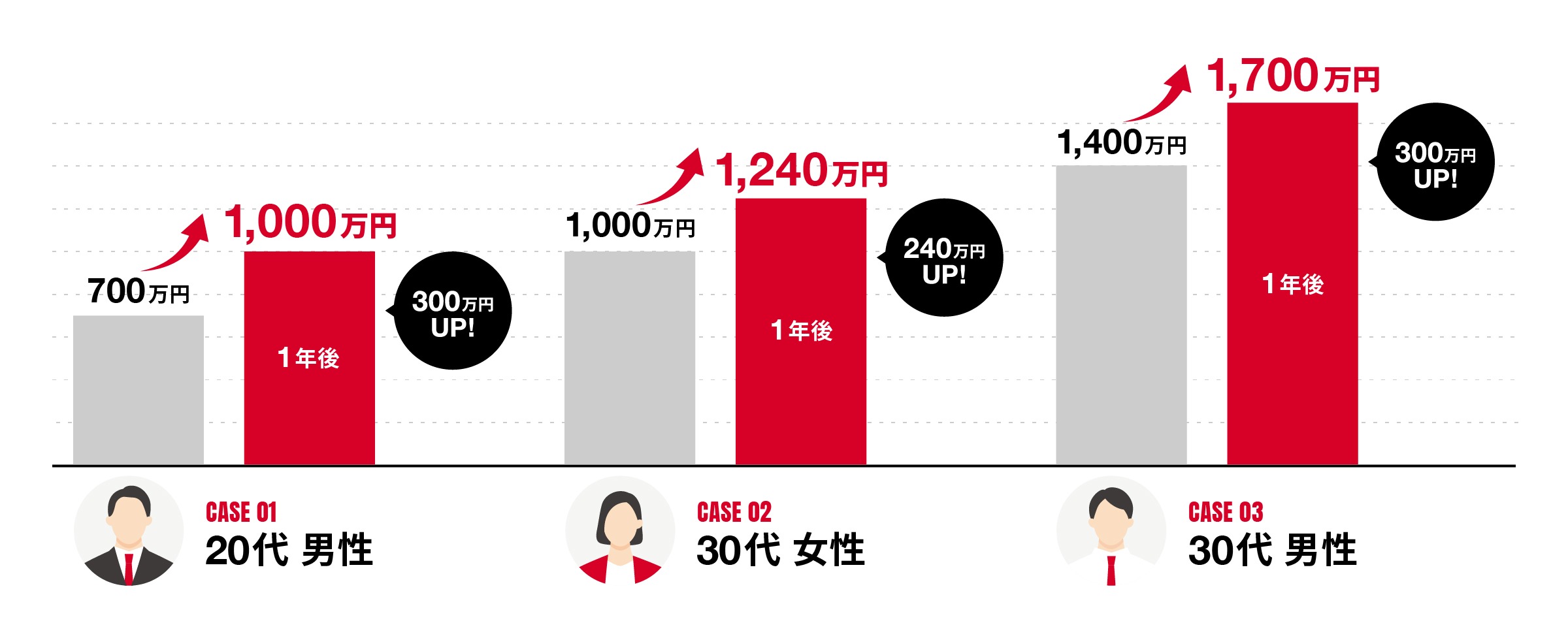 700万円

1,000万円

1年後

300万円 UP!

CASE 01
20代 男性

1,000万円

1,240万円

1年後

240万円 UP!

CASE 02
30代 女性

1,400万円

1,700万円

1年後

300万円 UP!

CASE 03
30代 男性